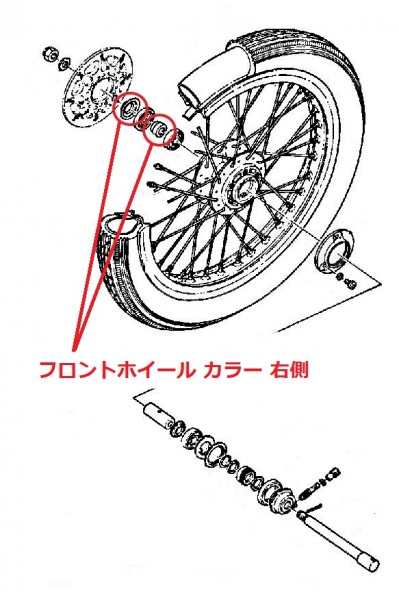 フロントホイール カラー 右側