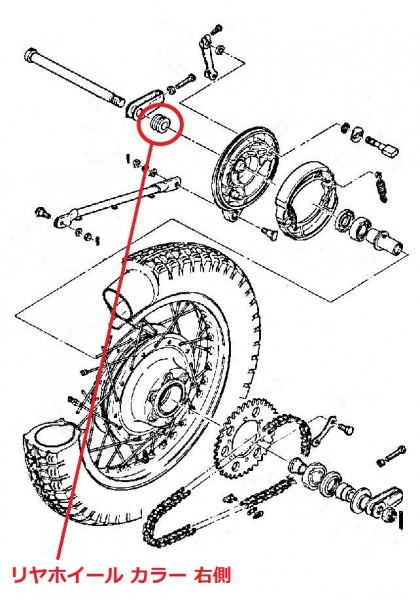 リヤホイール カラー 右側